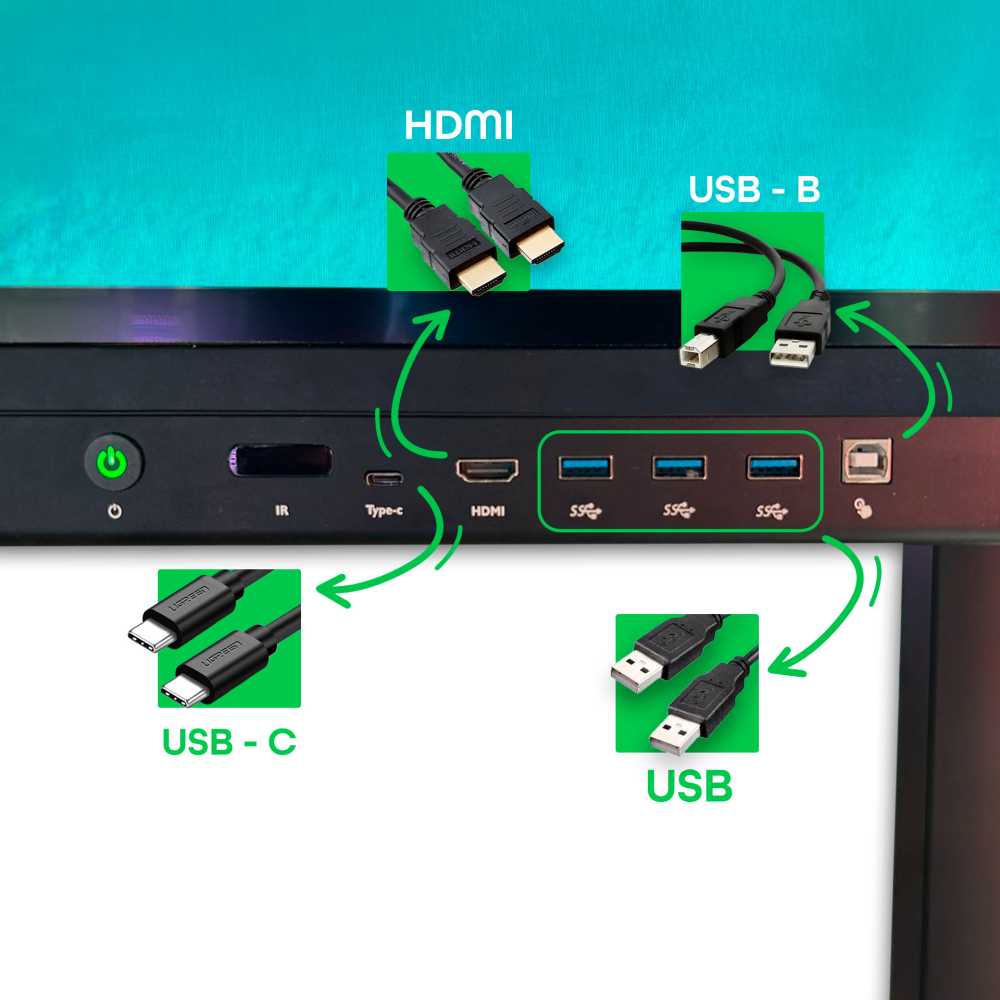 HDMI

USB - B

IR

Type-c

HDMI

SS

SS

SS

UGREEN

UGREEN

USB - C

USB